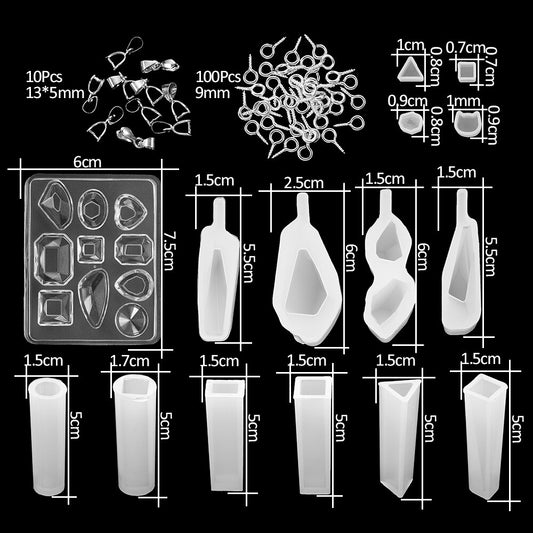 10Pcs
13*5mm

100Pcs
9mm

1cm
0.8cm
0.7cm
0.7cm
0.9cm
0.8cm
1mm
0.9cm

6cm
7.5cm

1.5cm
5.5cm

2.5cm
6cm

1.5cm
6cm

1.5cm
5.5cm

1.5cm
5cm

1.7cm
5cm

1.5cm
5cm

1.5cm
5cm

1.5cm
5cm

1.5cm
5cm