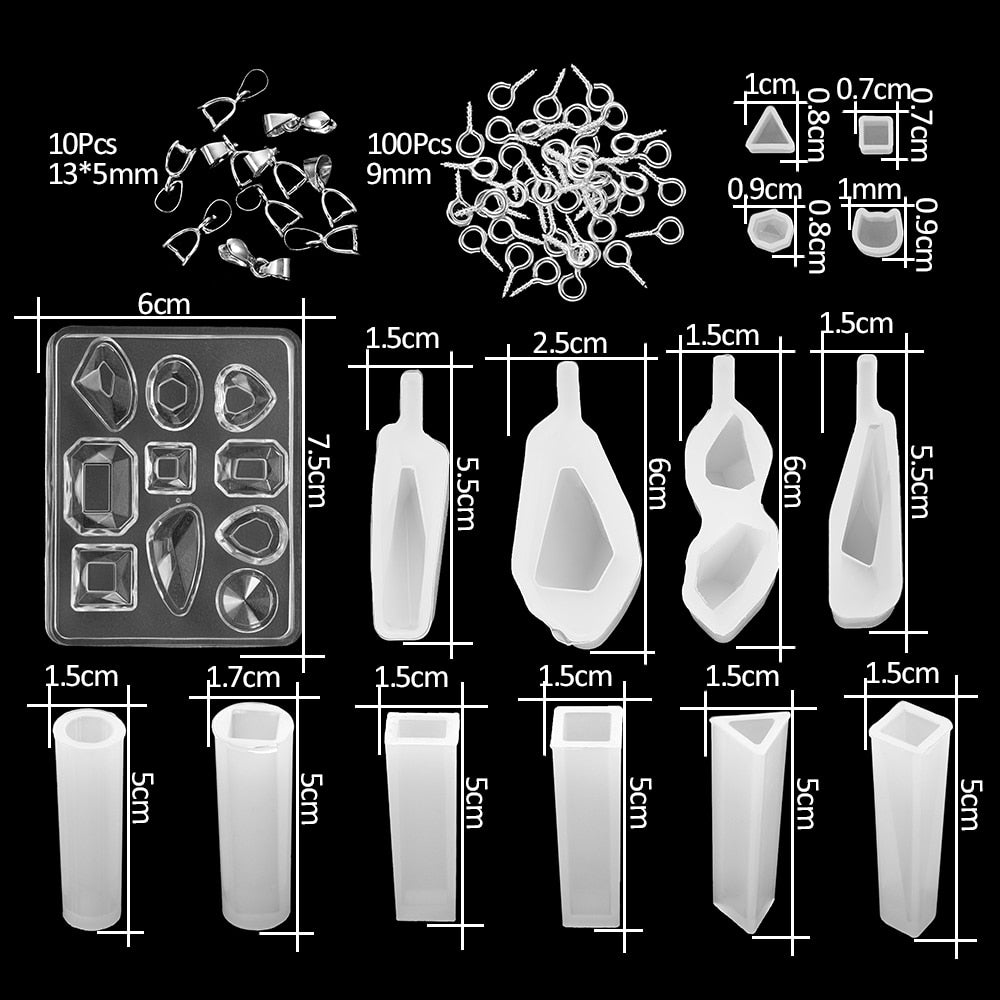 10Pcs
13*5mm

100Pcs
9mm

1cm
0.8cm
0.7cm
0.7cm
0.9cm
0.8cm
1mm
0.9cm

6cm
7.5cm

1.5cm
5.5cm

2.5cm
6cm

1.5cm
6cm

1.5cm
5.5cm

1.5cm
5cm

1.7cm
5cm

1.5cm
5cm

1.5cm
5cm

1.5cm
5cm

1.5cm
5cm