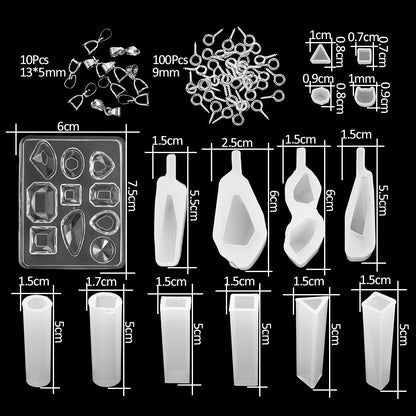 10Pcs
13*5mm

100Pcs
9mm

1cm
0.8cm
0.7cm
0.7cm
0.9cm
0.8cm
1mm
0.9cm

6cm
7.5cm

1.5cm
5.5cm

2.5cm
6cm

1.5cm
6cm

1.5cm
5.5cm

1.5cm
5cm

1.7cm
5cm

1.5cm
5cm

1.5cm
5cm

1.5cm
5cm

1.5cm
5cm