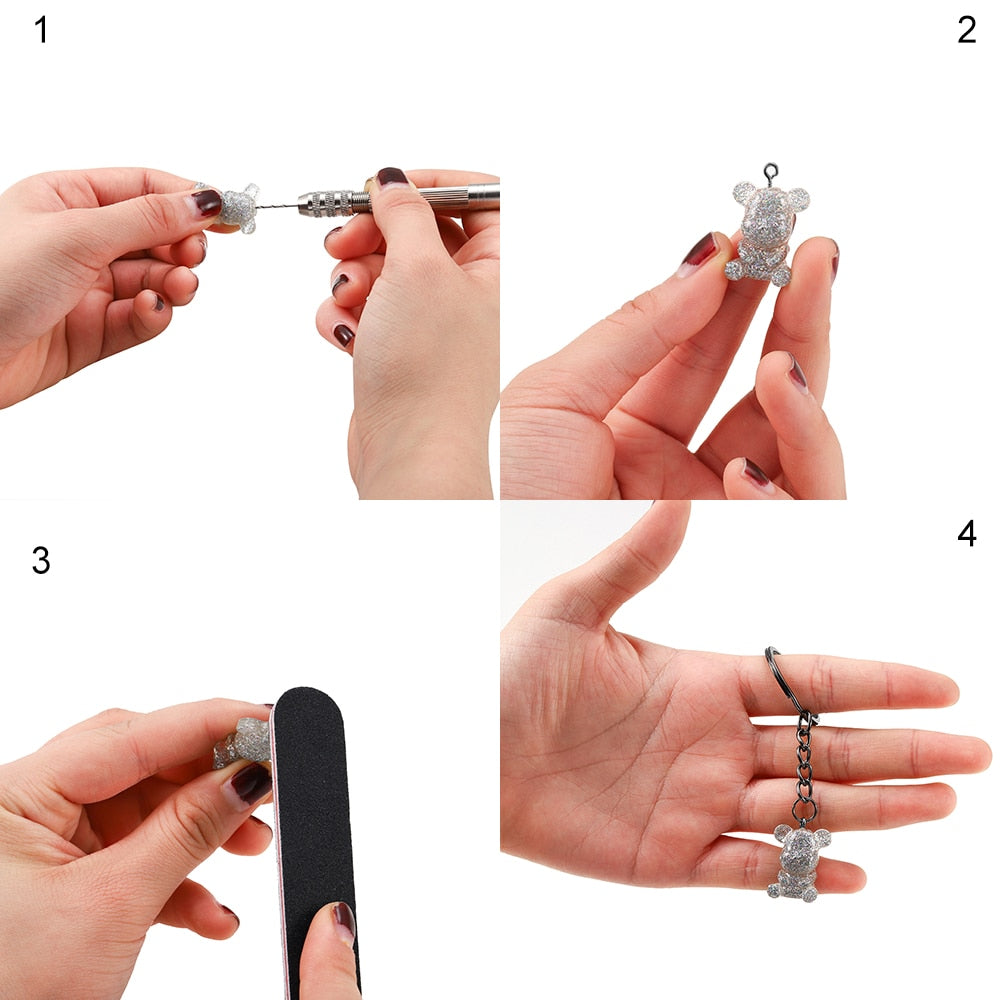 1

2

3

4